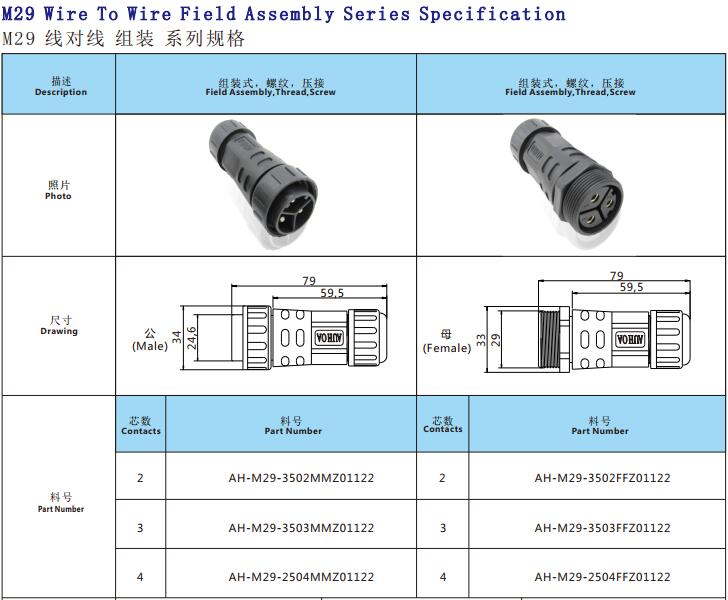 M29 Wire To Wire Field Assembly Series Specification
M29 线对线 组装 系列规格

| 描述 Description | 组装式，螺纹，压接 Field Assembly,Thread,Screw | | 组装式，螺纹，压接 Field Assembly,Thread,Screw | |
|---|---|---|---|---|
| 照片 Photo | | | | |
| 尺寸 Drawing | 公 (Male) 79 59,5 34 24,6 AUHOA | | 母 (Female) 79 59,5 33 29 AUHOA | |
| 料号 Part Number | 芯数 Contacts | 料号 Part Number | 芯数 Contacts | 料号 Part Number |
| | 2 | AH-M29-3502MMZ01122 | 2 | AH-M29-3502FFZ01122 |
| | 3 | AH-M29-3503MMZ01122 | 3 | AH-M29-3503FFZ01122 |
| | 4 | AH-M29-2504MMZ01122 | 4 | AH-M29-2504FFZ01122 |