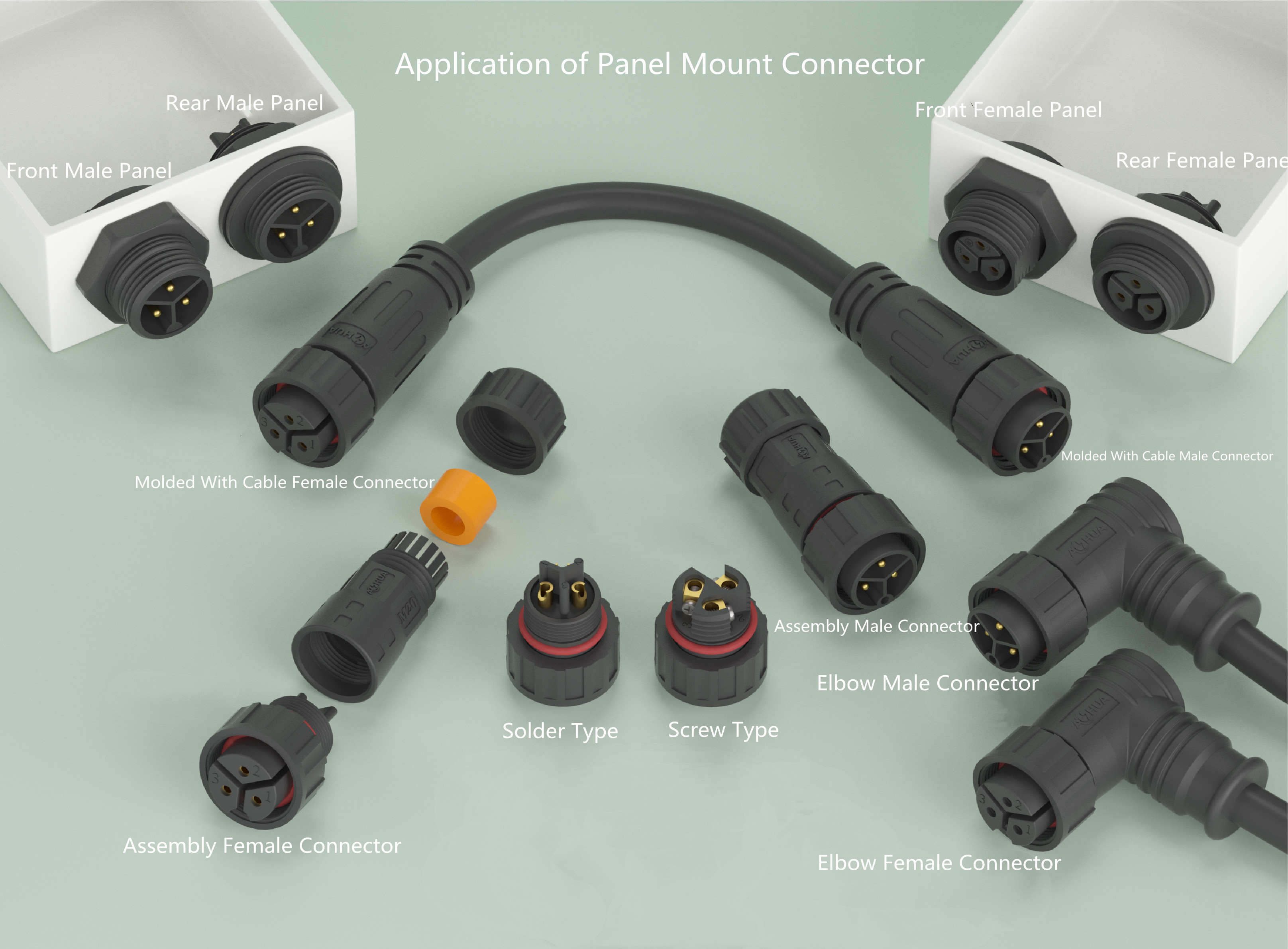 Application of Panel Mount Connector

Rear Male Panel

Front Male Panel

Front Female Panel

Rear Female Pane

Molded With Cable Female Connector

Molded With Cable Male Connector

Assembly Male Connector

Elbow Male Connector

Solder Type

Screw Type

Assembly Female Connector

Elbow Female Connector