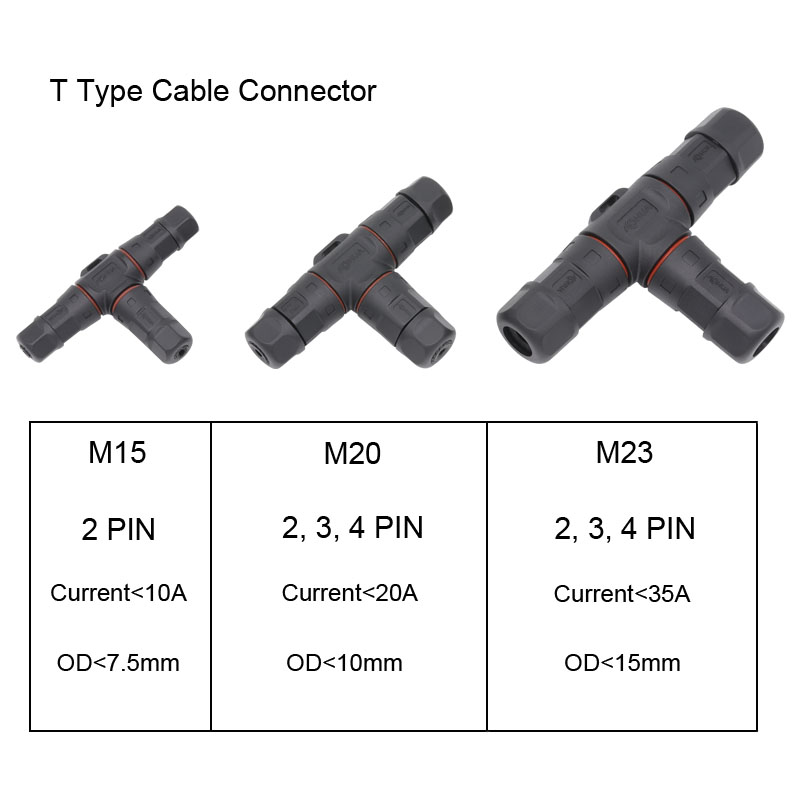 T Type Cable Connector

| M15 | M20 | M23 |
|---|---|---|
| 2 PIN | 2, 3, 4 PIN | 2, 3, 4 PIN |
| Current<10A | Current<20A | Current<35A |
| OD<7.5mm | OD<10mm | OD<15mm |