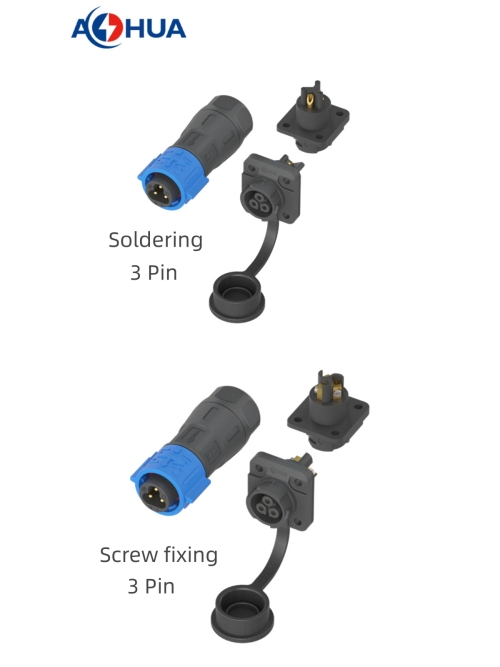 AOHUA

Soldering
3 Pin

Screw fixing
3 Pin