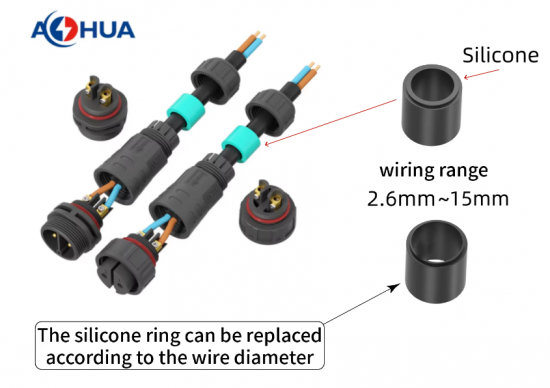 AOHUA

Silicone

wiring range
2.6mm~15mm

The silicone ring can be replaced according to the wire diameter