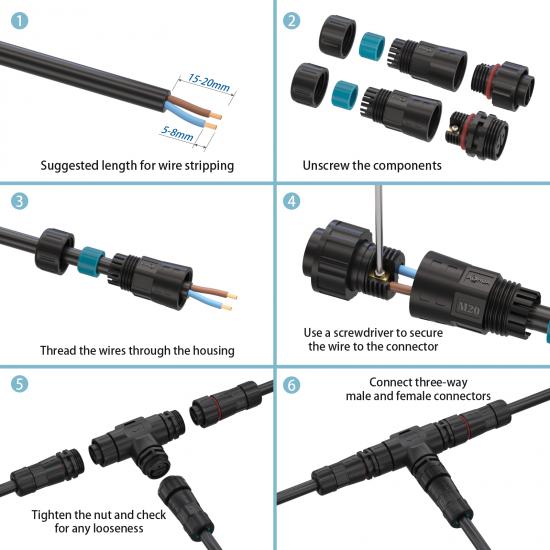 1

15-20mm

5-8mm

Suggested length for wire stripping

2

Unscrew the components

3

Thread the wires through the housing

4

M20

Use a screwdriver to secure the wire to the connector

5

Tighten the nut and check for any looseness

6

Connect three-way male and female connectors